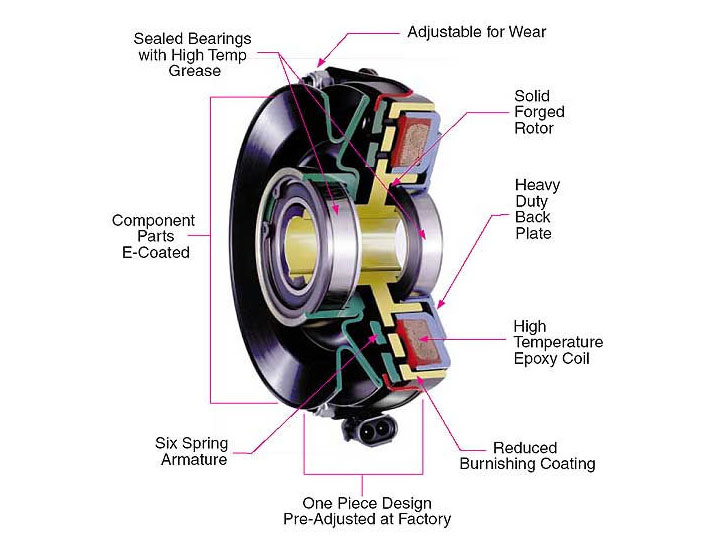 Sealed Bearings with High Temp Grease

Adjustable for Wear

Solid Forged Rotor

Heavy Duty Back Plate

Component Parts E-Coated

High Temperature Epoxy Coil

Six Spring Armature

Reduced Burnishing Coating

One Piece Design Pre-Adjusted at Factory